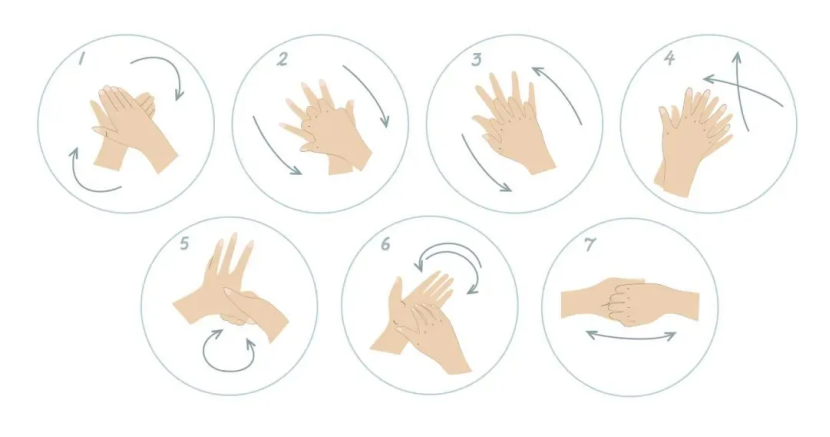 1
2
3
4
5
6
7